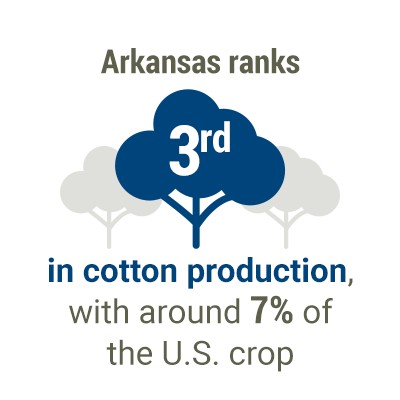 Arkansas ranks

3rd

in cotton production, with around 7% of the U.S. crop