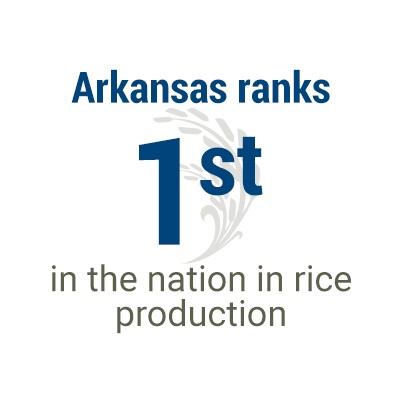 Arkansas ranks

1st

in the nation in rice production